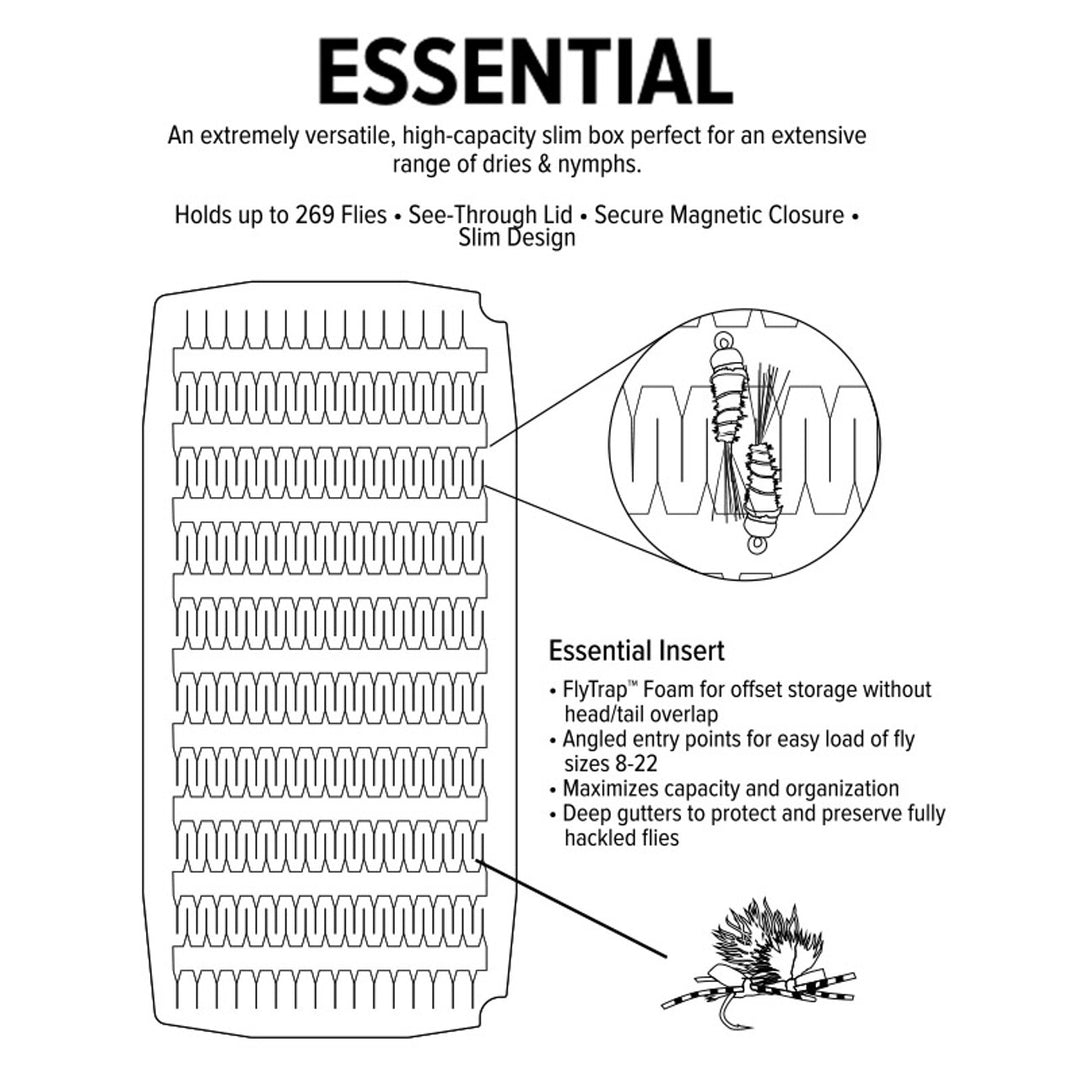 ESSENTIAL

An extremely versatile, high-capacity slim box perfect for an extensive range of dries & nymphs.

Holds up to 269 Flies • See-Through Lid • Secure Magnetic Closure • Slim Design

Essential Insert

• FlyTrap™ Foam for offset storage without head/tail overlap
• Angled entry points for easy load of fly sizes 8-22
• Maximizes capacity and organization
• Deep gutters to protect and preserve fully hackled flies